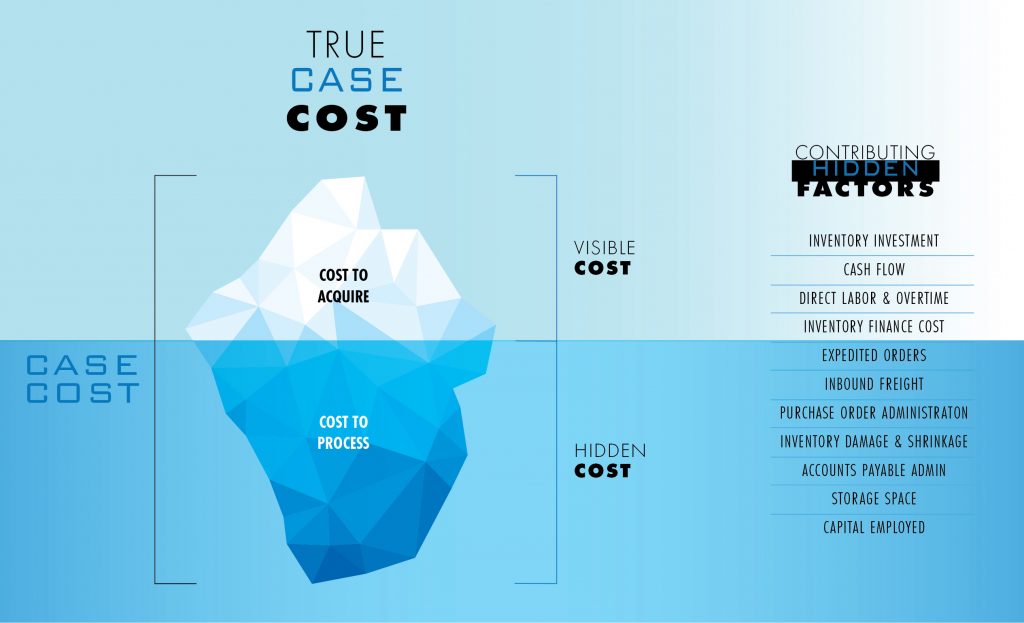 TRUE
CASE
COST

CASE
COST

COST TO
ACQUIRE

COST TO
PROCESS

VISIBLE
COST

HIDDEN
COST

CONTRIBUTING
HIDDEN
FACTORS

INVENTORY INVESTMENT
CASH FLOW
DIRECT LABOR & OVERTIME
INVENTORY FINANCE COST
EXPEDITED ORDERS
INBOUND FREIGHT
PURCHASE ORDER ADMINISTRATON
INVENTORY DAMAGE & SHRINKAGE
ACCOUNTS PAYABLE ADMIN
STORAGE SPACE
CAPITAL EMPLOYED